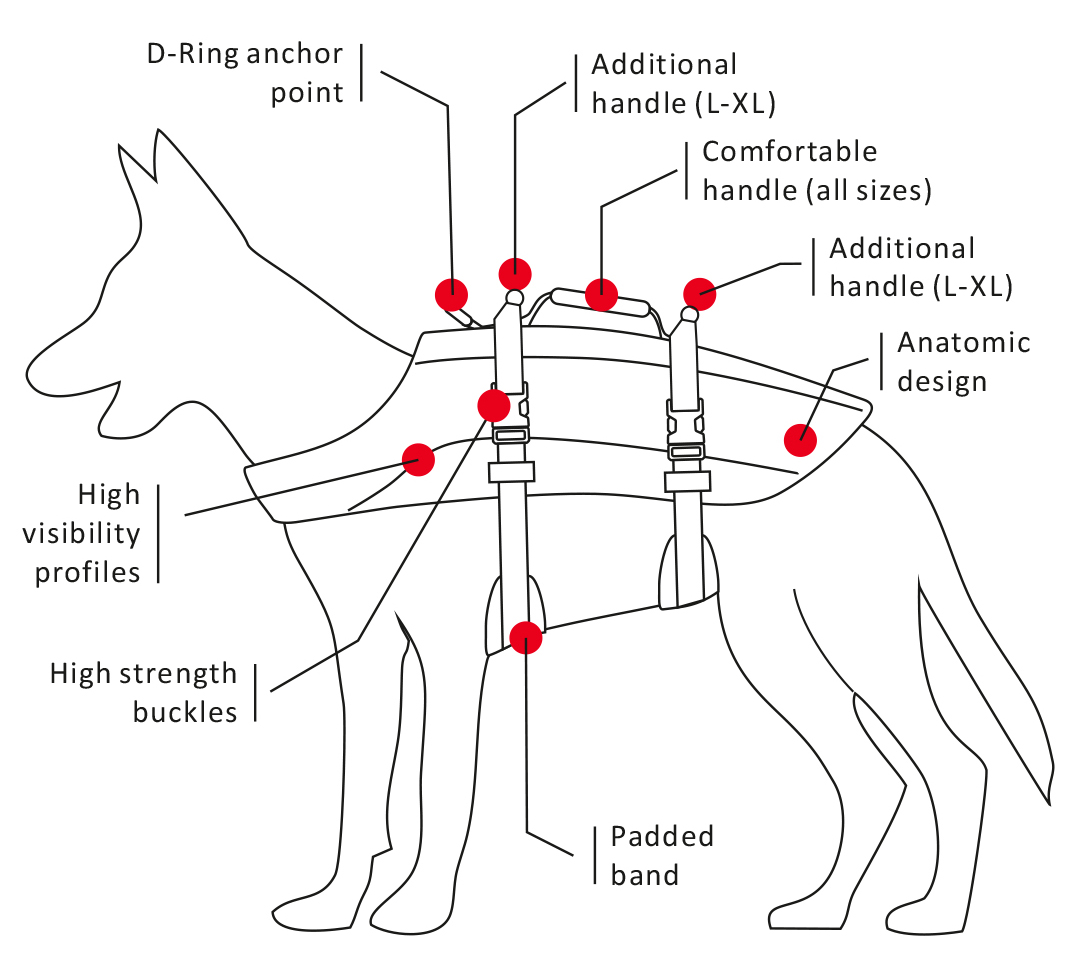 D-Ring anchor point

Additional handle (L-XL)

Comfortable handle (all sizes)

Additional handle (L-XL)

Anatomic design

High visibility profiles

High strength buckles

Padded band